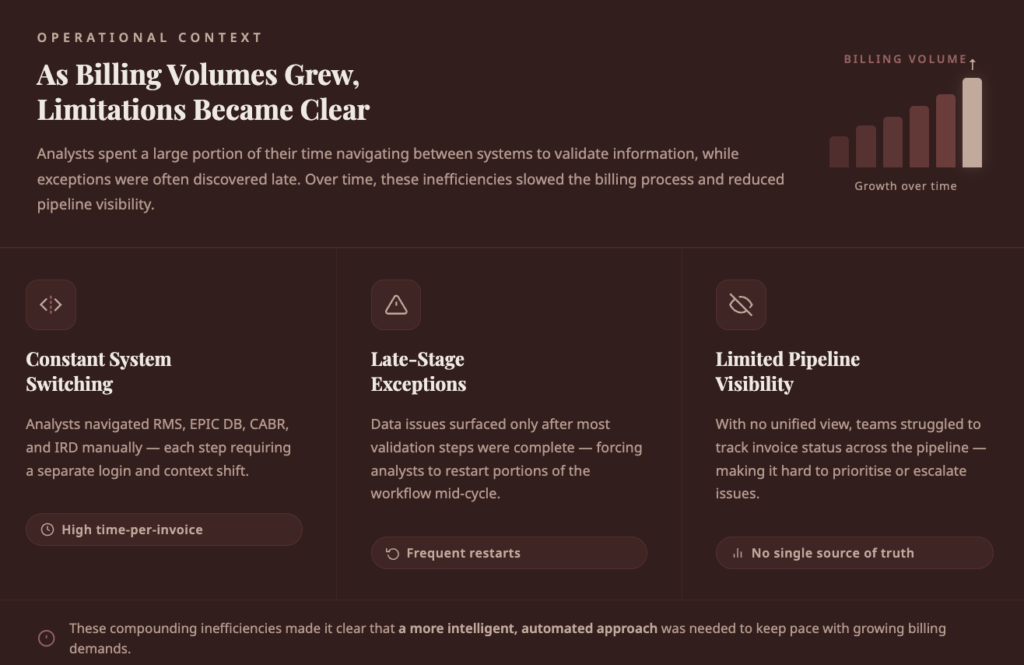 OPERATIONAL CONTEXT

As Billing Volumes Grew, Limitations Became Clear

Analysts spent a large portion of their time navigating between systems to validate information, while exceptions were often discovered late. Over time, these inefficiencies slowed the billing process and reduced pipeline visibility.

BILLING VOLUME ↑

Growth over time

Constant System Switching

Analysts navigated RMS, EPIC DB, CABR, and IRD manually — each step requiring a separate login and context shift.

High time-per-invoice

Late-Stage Exceptions

Data issues surfaced only after most validation steps were complete — forcing analysts to restart portions of the workflow mid-cycle.

Frequent restarts

Limited Pipeline Visibility

With no unified view, teams struggled to track invoice status across the pipeline — making it hard to prioritise or escalate issues.

No single source of truth

These compounding inefficiencies made it clear that a more intelligent, automated approach was needed to keep pace with growing billing demands.