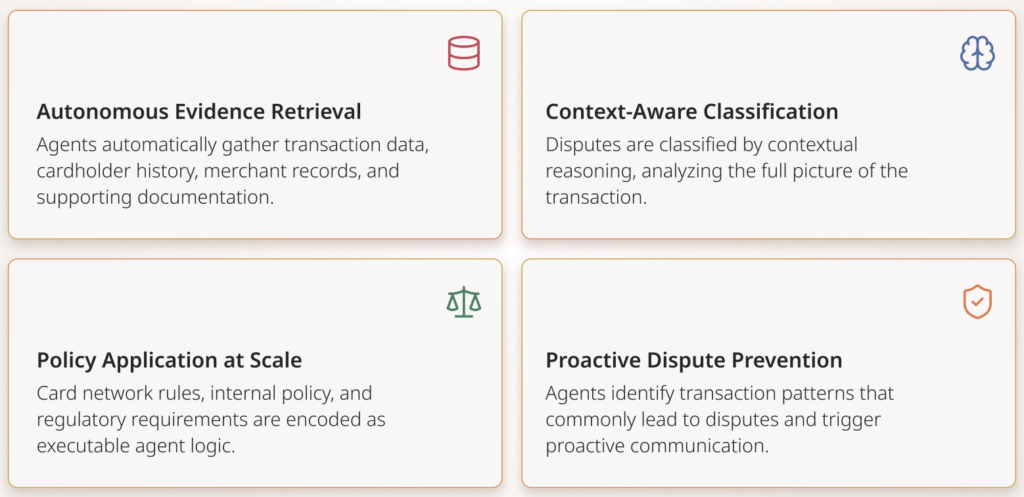 Autonomous Evidence Retrieval

Agents automatically gather transaction data, cardholder history, merchant records, and supporting documentation.

Context-Aware Classification

Disputes are classified by contextual reasoning, analyzing the full picture of the transaction.

Policy Application at Scale

Card network rules, internal policy, and regulatory requirements are encoded as executable agent logic.

Proactive Dispute Prevention

Agents identify transaction patterns that commonly lead to disputes and trigger proactive communication.