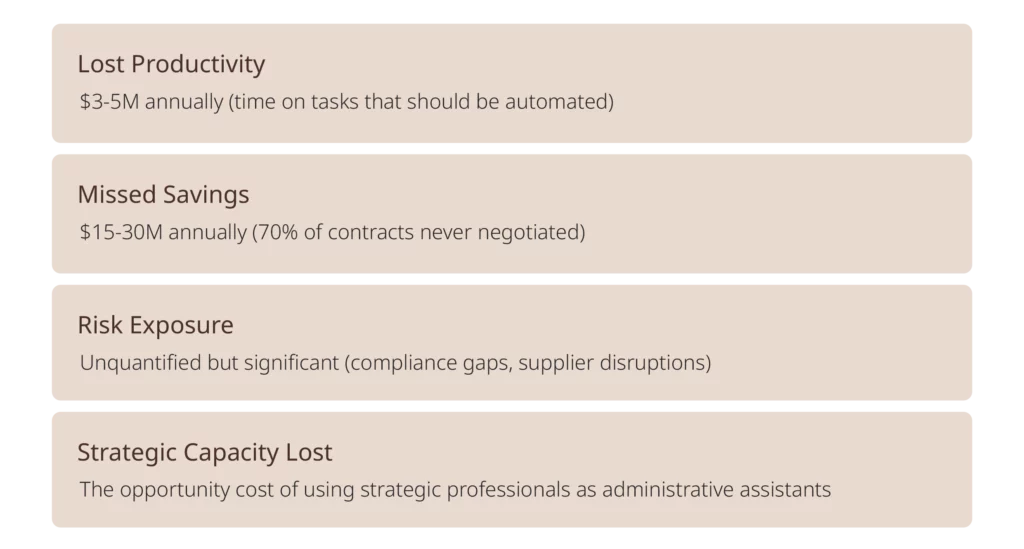 Lost Productivity
\$3-5M annually (time on tasks that should be automated)

Missed Savings
\$15-30M annually (70% of contracts never negotiated)

Risk Exposure
Unquantified but significant (compliance gaps, supplier disruptions)

Strategic Capacity Lost
The opportunity cost of using strategic professionals as administrative assistants