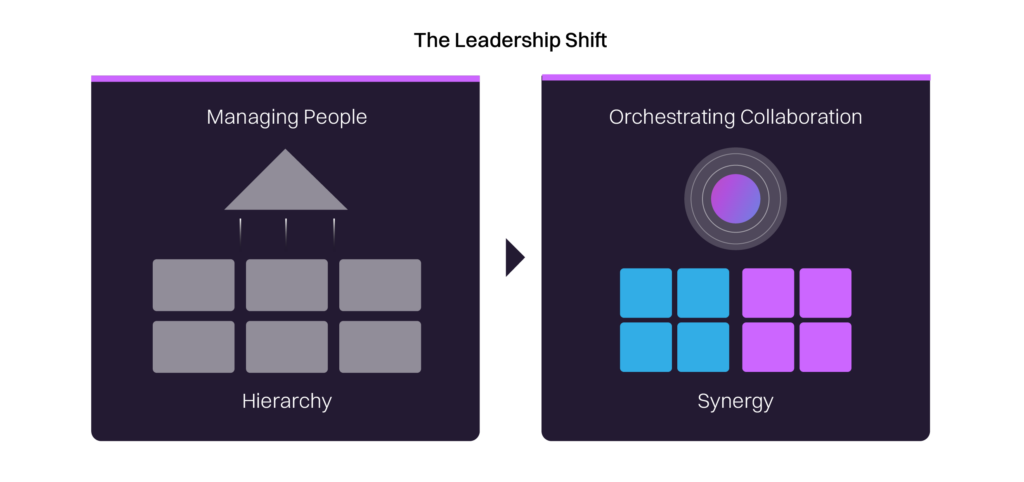 The Leadership Shift

Managing People

Hierarchy

Orchestrating Collaboration

Synergy